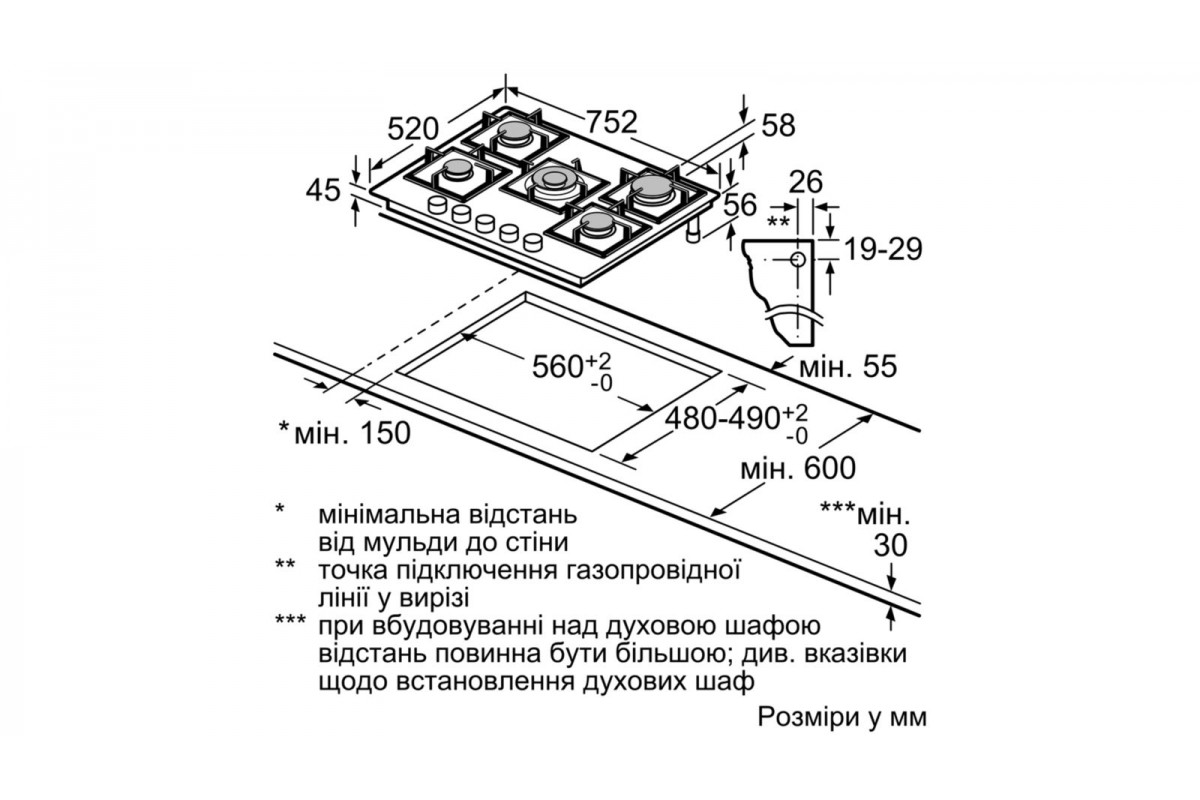 520
752
58
45
56
26
**
19-29
$560^{+2}_{-0}$
мін. 55
*мін. 150
$480\text{-}490^{+2}_{-0}$
мін. 600
***мін.
30

* мінімальна відстань від мульди до стіни
** точка підключення газопровідної лінії у вирізі
*** при вбудовуванні над духовою шафою відстань повинна бути більшою; див. вказівки щодо встановлення духових шаф

Розміри у мм