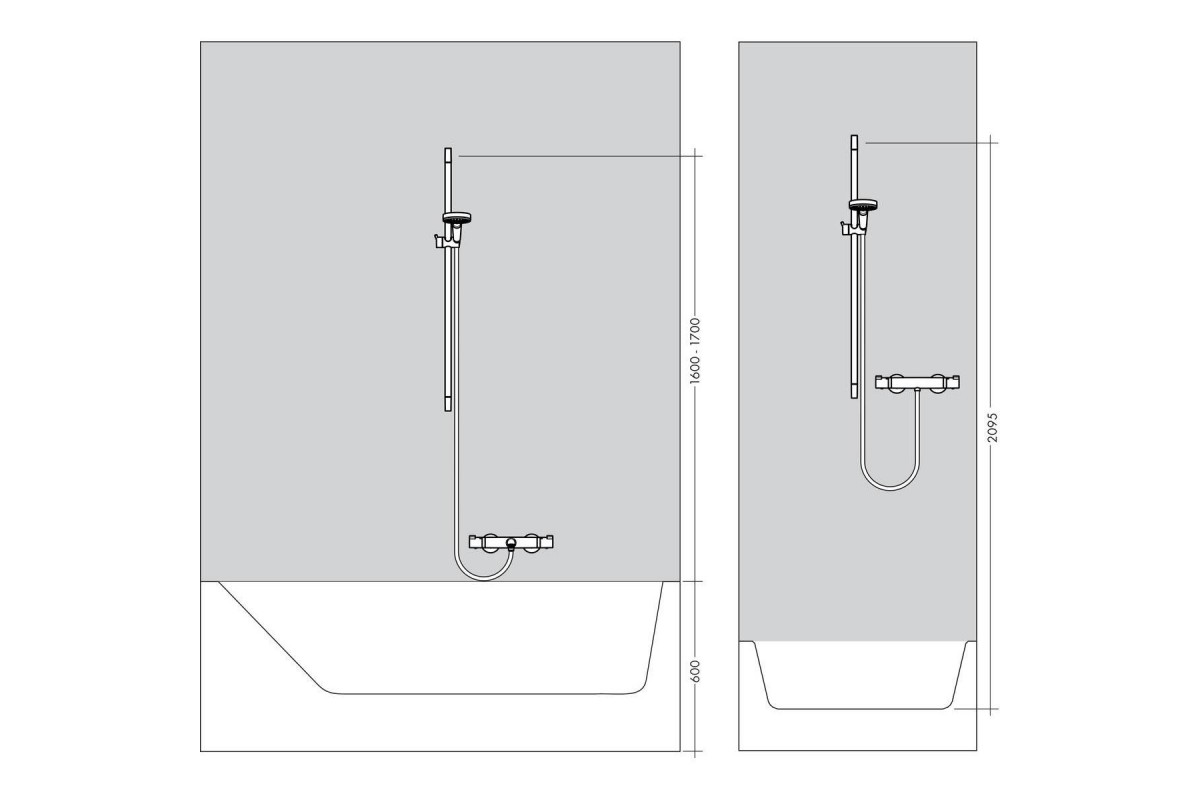 1600 - 1700

600

2095