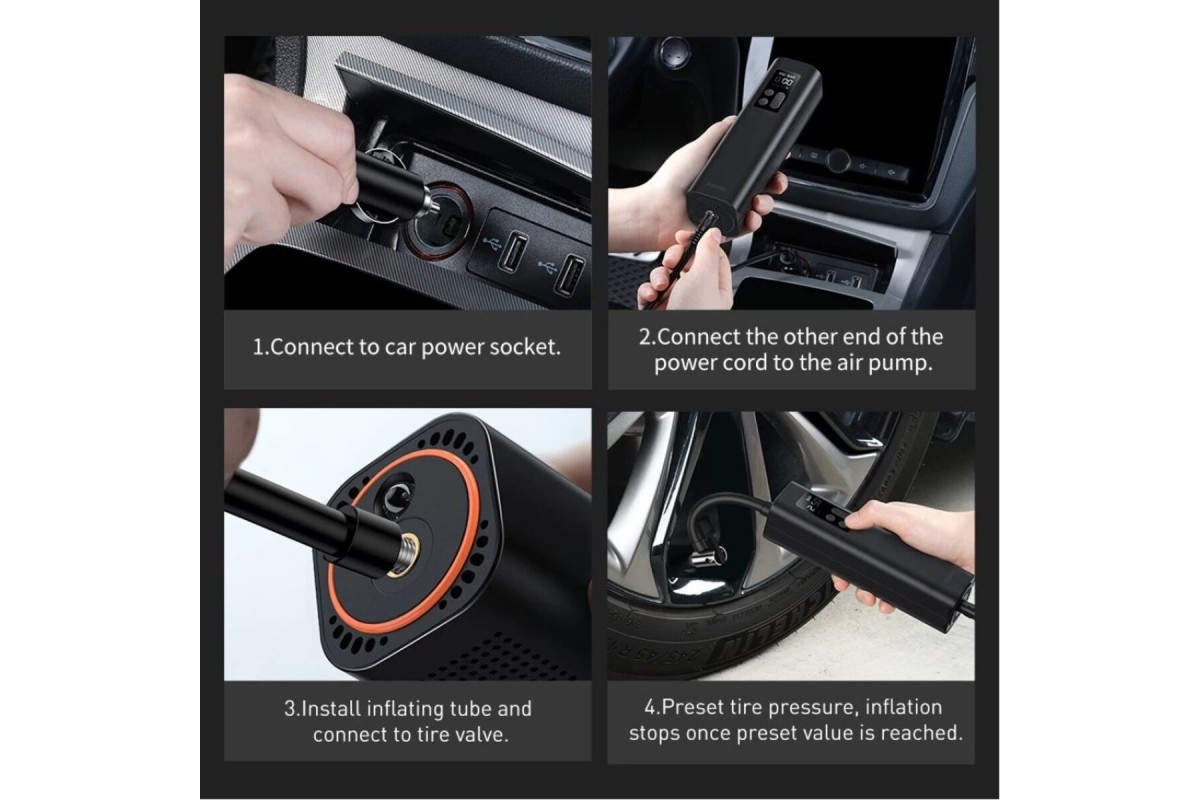 1.Connect to car power socket.

2.Connect the other end of the power cord to the air pump.

3.Install inflating tube and connect to tire valve.

4.Preset tire pressure, inflation stops once preset value is reached.